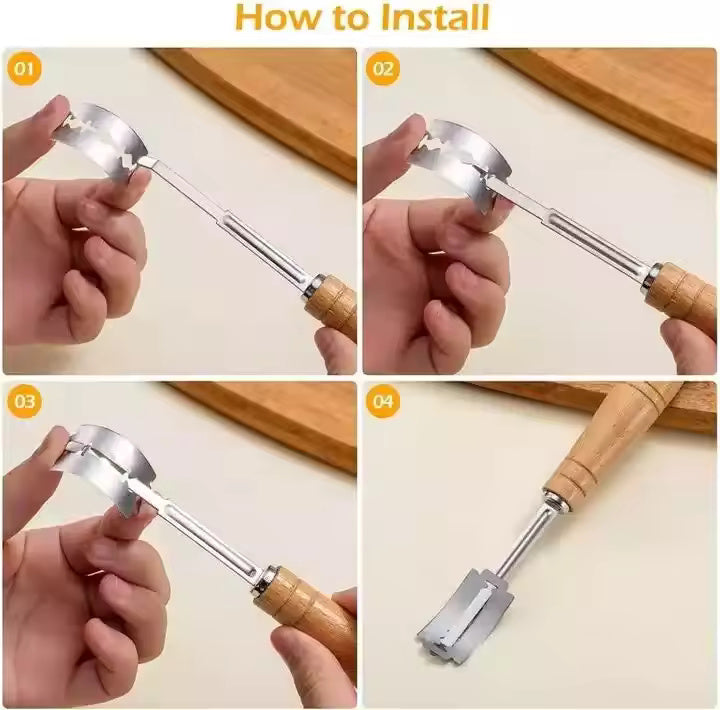 How to Install

01

02

03

04